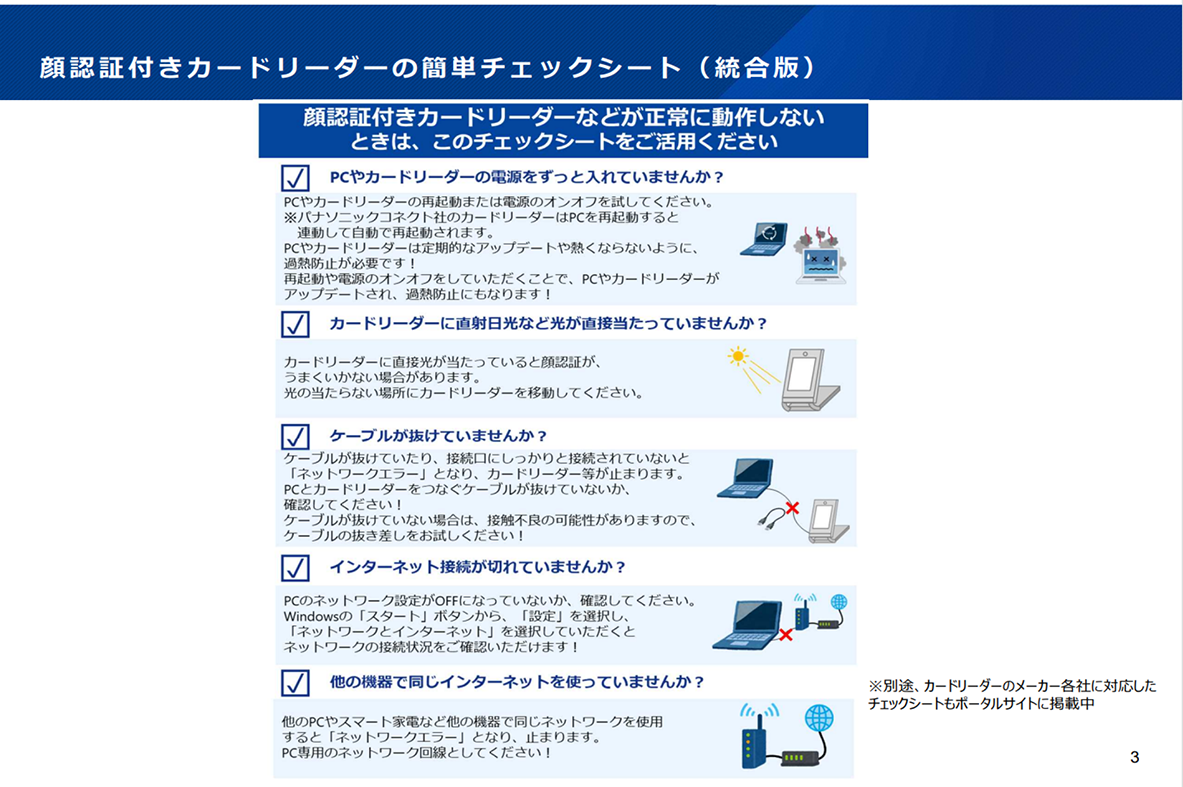 顔認証付きカードリーダーの簡単チェックシート（統合版）

顔認証付きカードリーダーなどが正常に動作しないときは、このチェックシートをご活用ください

PCやカードリーダーの電源をずっと入れていませんか？

PCやカードリーダーの再起動または電源のオンオフを試してください。
※パナソニックコネクト社のカードリーダーはPCを再起動すると連動して自動で再起動されます。
PCやカードリーダーは定期的なアップデートや熱くならないように、過熱防止が必要です！
再起動や電源のオンオフをしていただくことで、PCやカードリーダーがアップデートされ、過熱防止にもなります！

カードリーダーに直射日光など光が直接当たっていませんか？

カードリーダーに直接光が当たっていると顔認証が、うまくいかない場合があります。
光の当たらない場所にカードリーダーを移動してください。

ケーブルが抜けていませんか？

ケーブルが抜けていたり、接続口にしっかりと接続されていないと「ネットワークエラー」となり、カードリーダー等が止まります。
PCとカードリーダーをつなぐケーブルが抜けていないか、確認してください！
ケーブルが抜けていない場合は、接触不良の可能性がありますので、ケーブルの抜き差しをお試しください！

インターネット接続が切れていませんか？

PCのネットワーク設定がOFFになっていないか、確認してください。
Windowsの「スタート」ボタンから、「設定」を選択し、「ネットワークとインターネット」を選択していただくとネットワークの接続状況をご確認いただけます！

他の機器で同じインターネットを使っていませんか？

他のPCやスマート家電など他の機器で同じネットワークを使用すると「ネットワークエラー」となり、止まります。
PC専用のネットワーク回線としてください！

※別途、カードリーダーのメーカー各社に対応したチェックシートもポータルサイトに掲載中

3